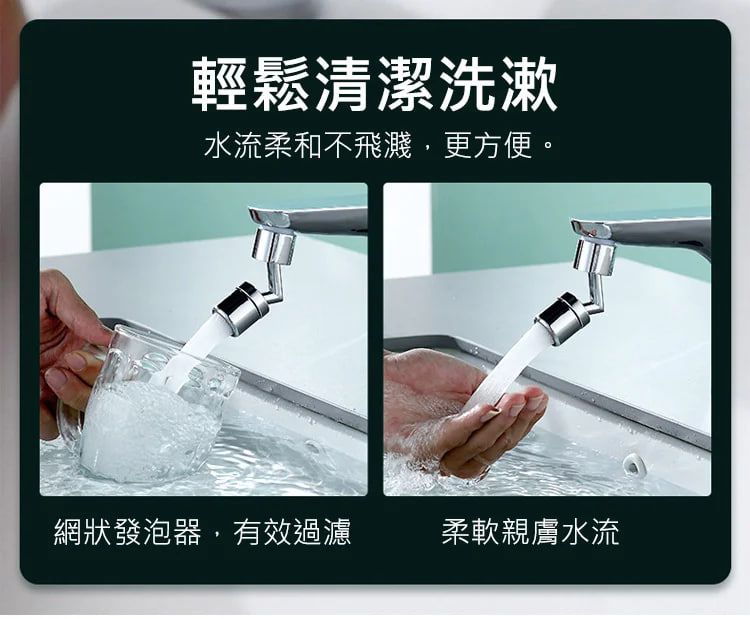 輕鬆清潔洗漱

水流柔和不飛濺，更方便。

網狀發泡器，有效過濾

柔軟親膚水流